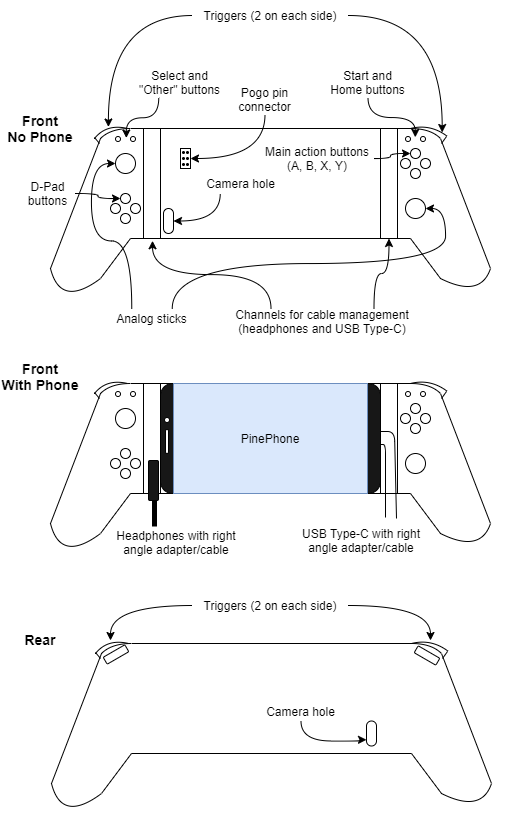 Triggers (2 on each side)

Select and "Other" buttons

Pogo pin connector

Start and Home buttons

Front No Phone

Main action buttons (A, B, X, Y)

D-Pad buttons

Camera hole

Analog sticks

Channels for cable management (headphones and USB Type-C)

Front With Phone

PinePhone

Headphones with right angle adapter/cable

USB Type-C with right angle adapter/cable

Triggers (2 on each side)

Rear

Camera hole